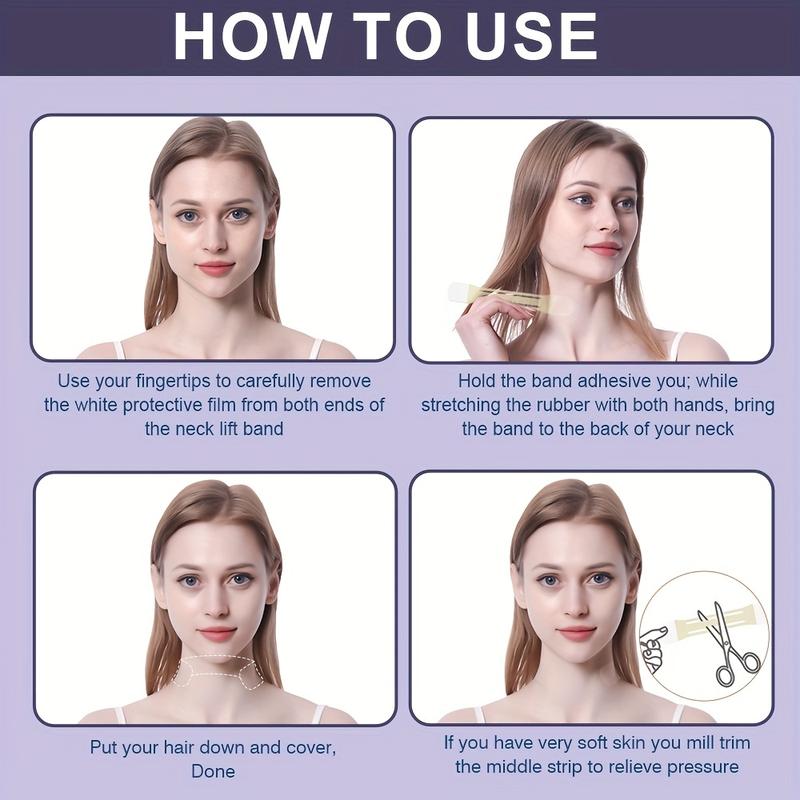 HOW TO USE

Use your fingertips to carefully remove the white protective film from both ends of the neck lift band

Hold the band adhesive you; while stretching the rubber with both hands, bring the band to the back of your neck

Put your hair down and cover, Done

If you have very soft skin you mill trim the middle strip to relieve pressure